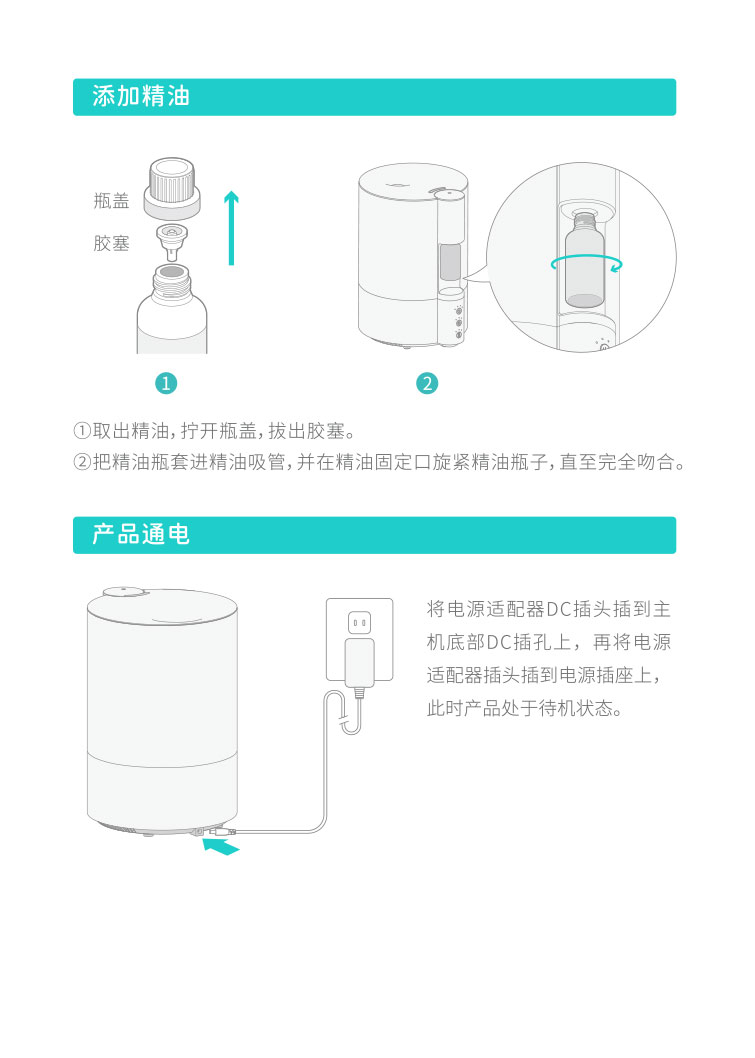 添加精油

瓶盖

胶塞

1

2

①取出精油，拧开瓶盖，拔出胶塞。

②把精油瓶套进精油吸管，并在精油固定口旋紧精油瓶子，直至完全吻合。

产品通电

将电源适配器DC插头插到主机底部DC插孔上，再将电源适配器插头插到电源插座上，此时产品处于待机状态。