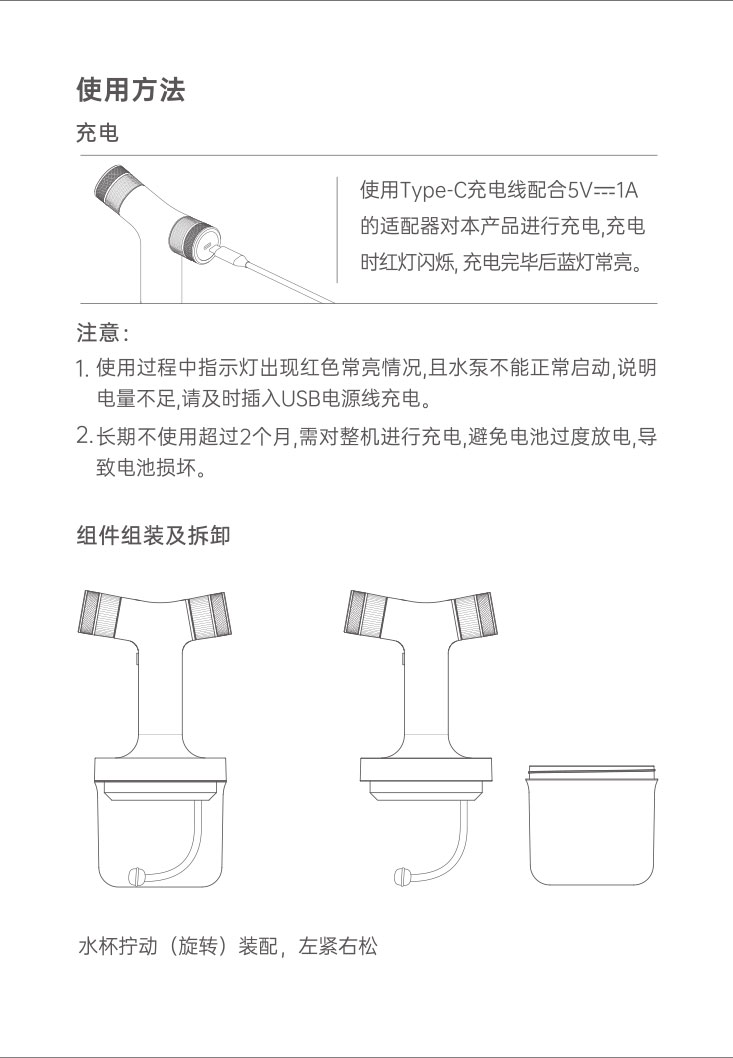 使用方法

充电

使用Type-C充电线配合5V⎓1A的适配器对本产品进行充电,充电时红灯闪烁, 充电完毕后蓝灯常亮。

注意:

1. 使用过程中指示灯出现红色常亮情况,且水泵不能正常启动,说明电量不足,请及时插入USB电源线充电。

2. 长期不使用超过2个月,需对整机进行充电,避免电池过度放电,导致电池损坏。

组件组装及拆卸

水杯拧动（旋转）装配，左紧右松