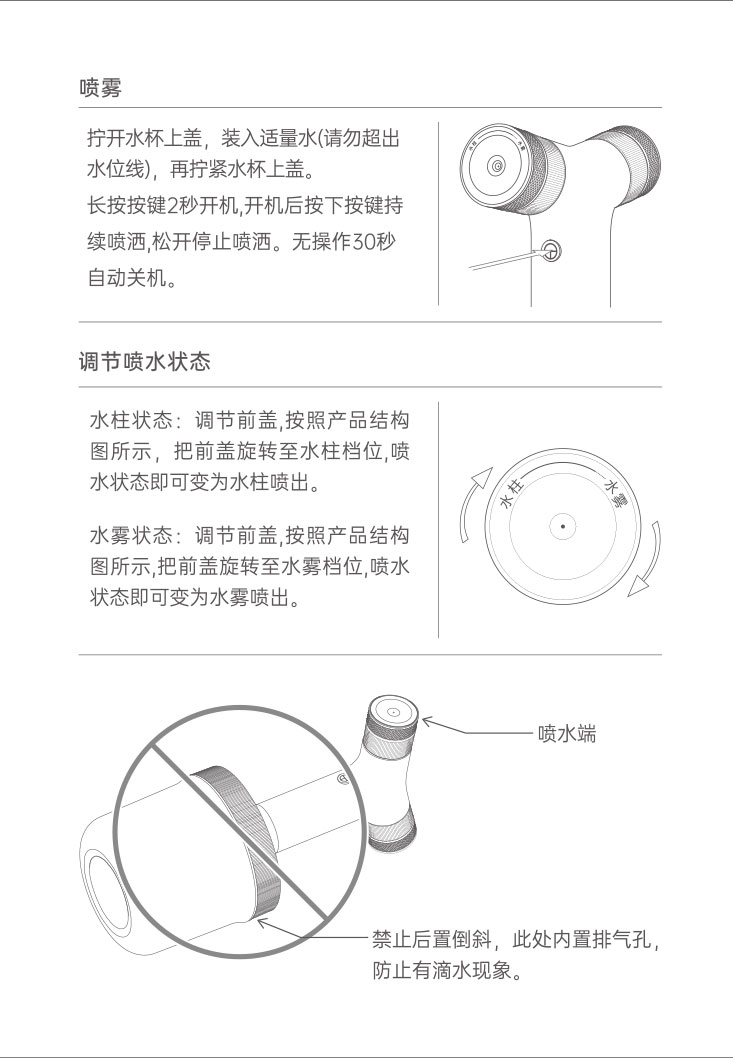 喷雾

拧开水杯上盖，装入适量水(请勿超出水位线)，再拧紧水杯上盖。
长按按键2秒开机,开机后按下按键持续喷洒,松开停止喷洒。无操作30秒自动关机。

调节喷水状态

水柱状态：调节前盖,按照产品结构图所示，把前盖旋转至水柱档位,喷水状态即可变为水柱喷出。

水雾状态：调节前盖,按照产品结构图所示,把前盖旋转至水雾档位,喷水状态即可变为水雾喷出。

水柱
水雾

喷水端

禁止后置倒斜，此处内置排气孔，防止有滴水现象。