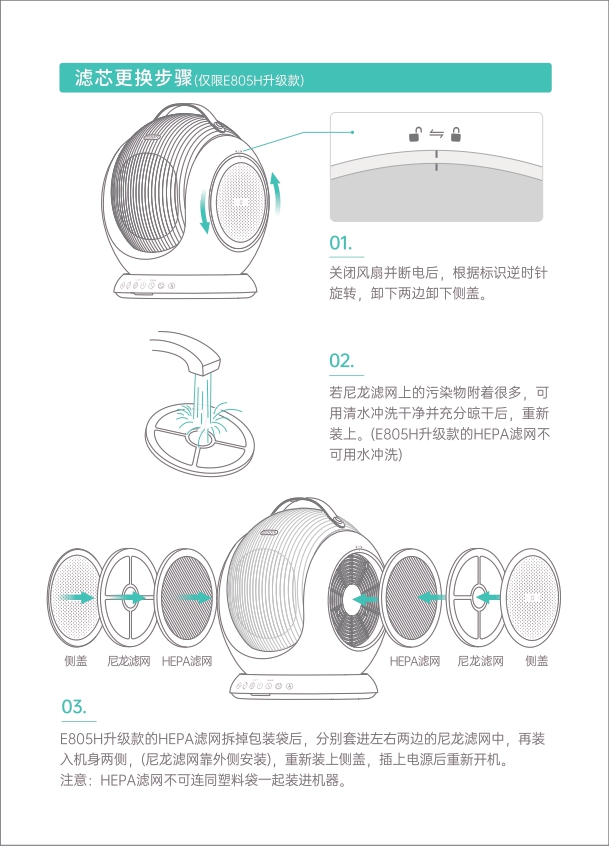 滤芯更换步骤(仅限E805H升级款)

01.
关闭风扇并断电后，根据标识逆时针旋转，卸下两边卸下侧盖。

02.
若尼龙滤网上的污染物附着很多，可用清水冲洗干净并充分晾干后，重新装上。(E805H升级款的HEPA滤网不可用水冲洗)

侧盖 尼龙滤网 HEPA滤网 HEPA滤网 尼龙滤网 侧盖

03.
E805H升级款的HEPA滤网拆掉包装袋后，分别套进左右两边的尼龙滤网中，再装入机身两侧，(尼龙滤网靠外侧安装)，重新装上侧盖，插上电源后重新开机。
注意：HEPA滤网不可连同塑料袋一起装进机器。