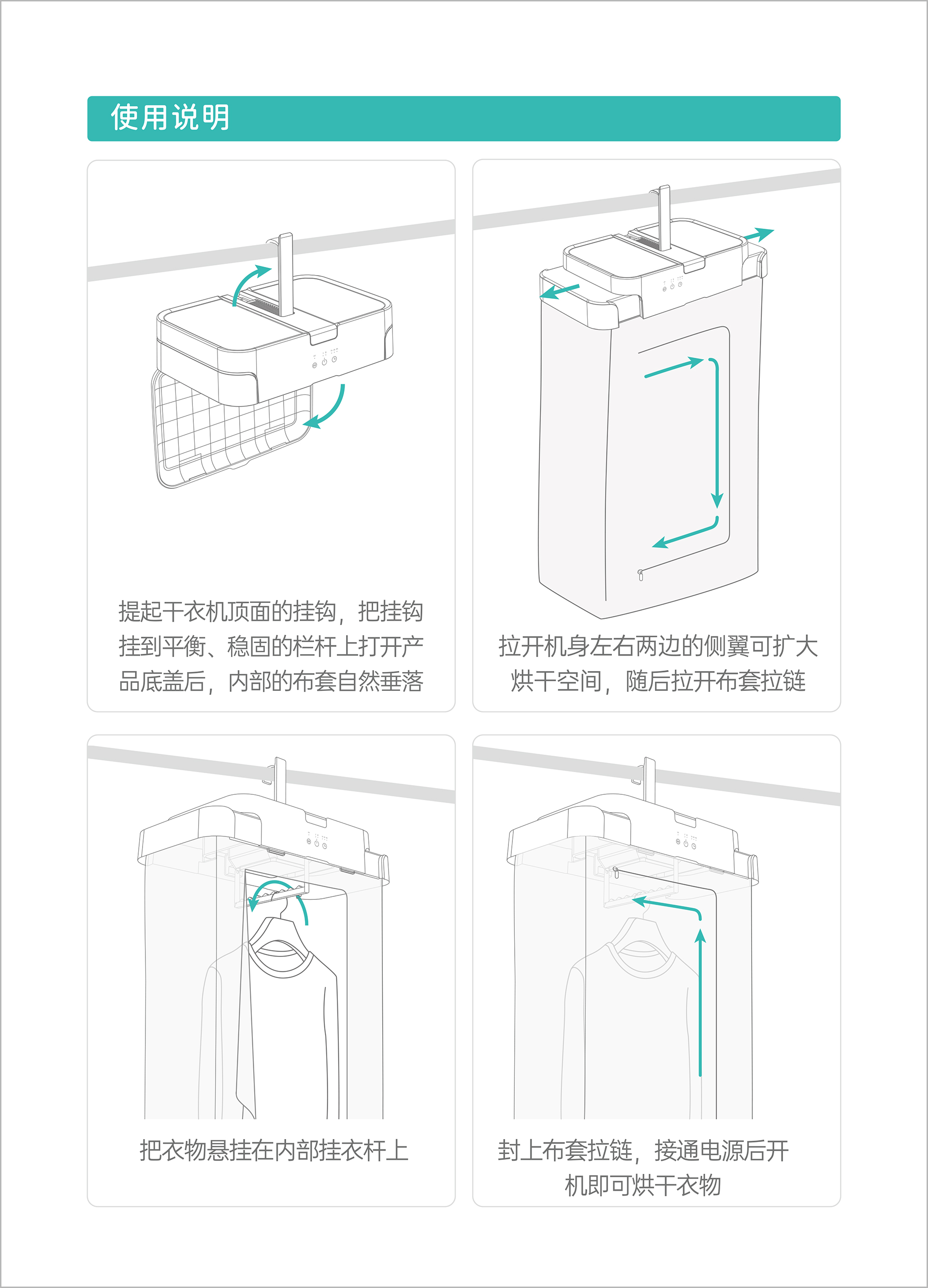 使用说明

提起干衣机顶面的挂钩，把挂钩挂到平衡、稳固的栏杆上打开产品底盖后，内部的布套自然垂落

拉开机身左右两边的侧翼可扩大烘干空间，随后拉开布套拉链

把衣物悬挂在内部挂衣杆上

封上布套拉链，接通电源后开机即可烘干衣物