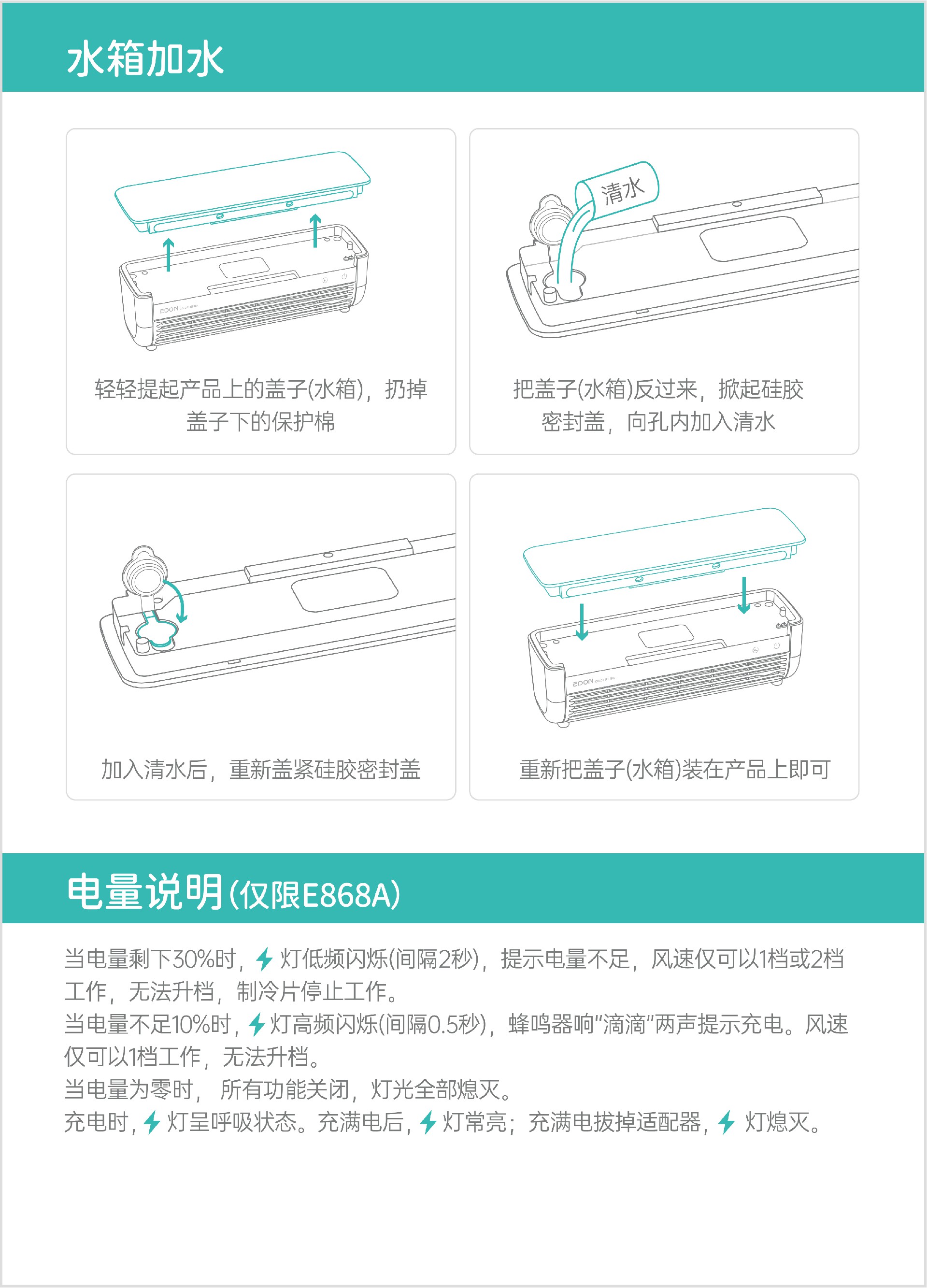 水箱加水

EDON

轻轻提起产品上的盖子(水箱)，扔掉盖子下的保护棉

清水

把盖子(水箱)反过来，掀起硅胶密封盖，向孔内加入清水

加入清水后，重新盖紧硅胶密封盖

EDON

重新把盖子(水箱)装在产品上即可

电量说明(仅限E868A)

当电量剩下30%时，灯低频闪烁(间隔2秒)，提示电量不足，风速仅可以1档或2档工作，无法升档，制冷片停止工作。
当电量不足10%时，灯高频闪烁(间隔0.5秒)，蜂鸣器响“滴滴”两声提示充电。风速仅可以1档工作，无法升档。
当电量为零时， 所有功能关闭，灯光全部熄灭。
充电时，灯呈呼吸状态。充满电后，灯常亮；充满电拔掉适配器，灯熄灭。