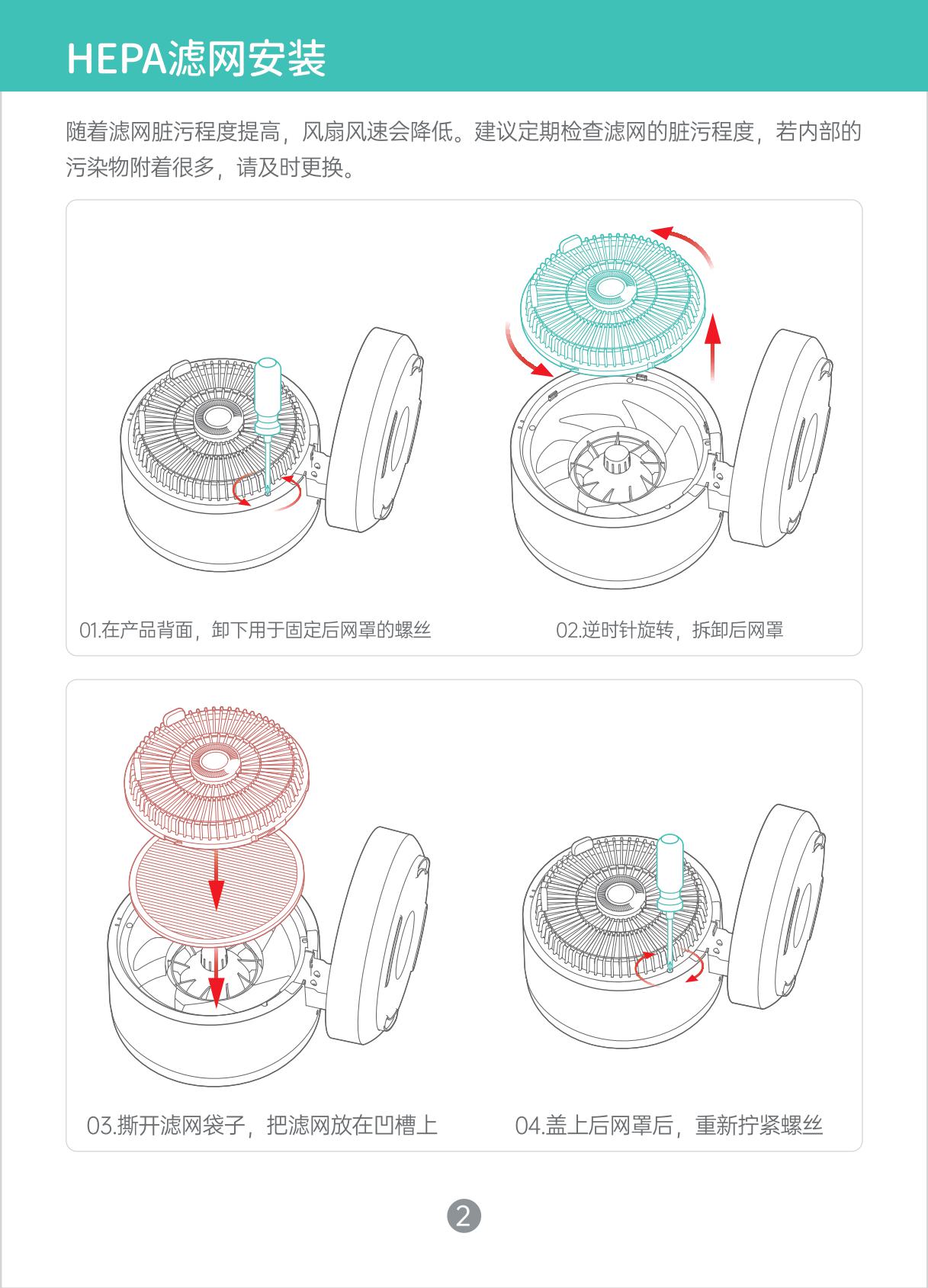 HEPA滤网安装

随着滤网脏污程度提高，风扇风速会降低。建议定期检查滤网的脏污程度，若内部的污染物附着很多，请及时更换。

01.在产品背面，卸下用于固定后网罩的螺丝

02.逆时针旋转，拆卸后网罩

03.撕开滤网袋子，把滤网放在凹槽上

04.盖上后网罩后，重新拧紧螺丝

2