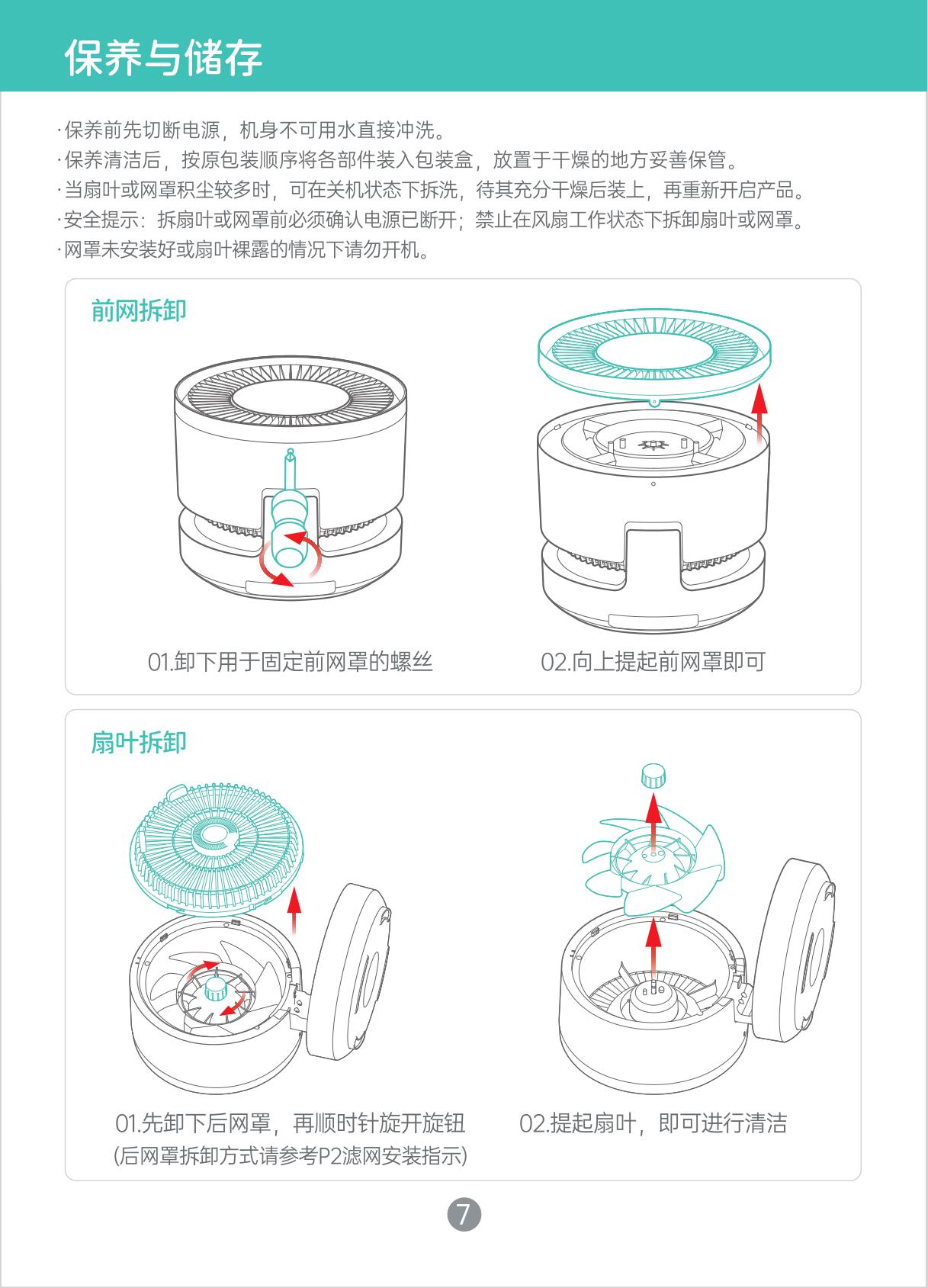 保养与储存

·保养前先切断电源，机身不可用水直接冲洗。
·保养清洁后，按原包装顺序将各部件装入包装盒，放置于干燥的地方妥善保管。
·当扇叶或网罩积尘较多时，可在关机状态下拆洗，待其充分干燥后装上，再重新开启产品。
·安全提示：拆扇叶或网罩前必须确认电源已断开；禁止在风扇工作状态下拆卸扇叶或网罩。
·网罩未安装好或扇叶裸露的情况下请勿开机。

前网拆卸

01.卸下用于固定前网罩的螺丝

02.向上提起前网罩即可

扇叶拆卸

01.先卸下后网罩，再顺时针旋开旋钮
(后网罩拆卸方式请参考P2滤网安装指示)

02.提起扇叶，即可进行清洁

7